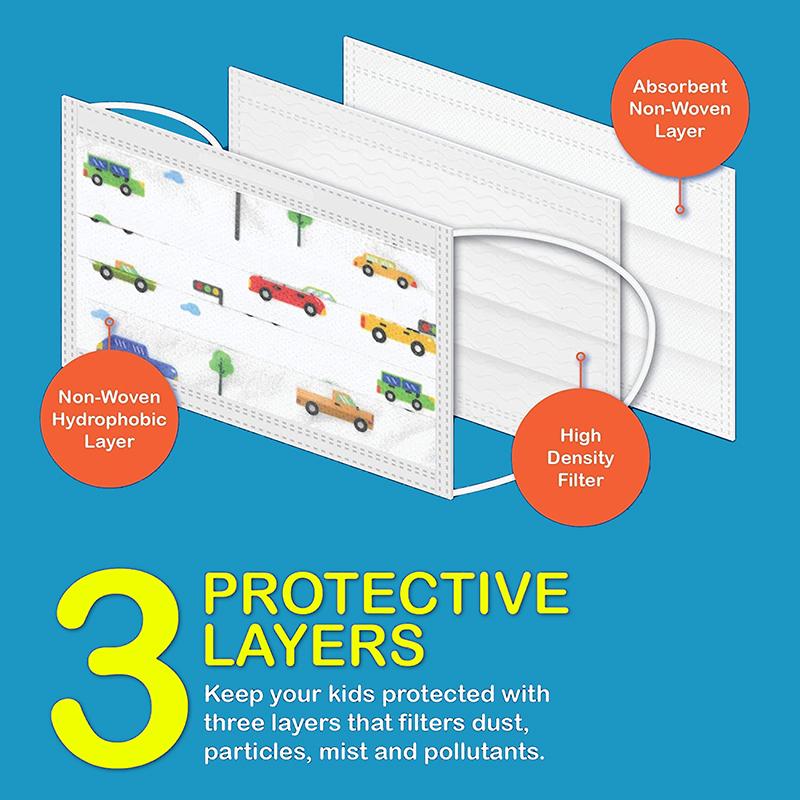 Absorbent Non-Woven Layer

Non-Woven Hydrophobic Layer

High Density Filter

3 PROTECTIVE LAYERS

Keep your kids protected with three layers that filters dust, particles, mist and pollutants.