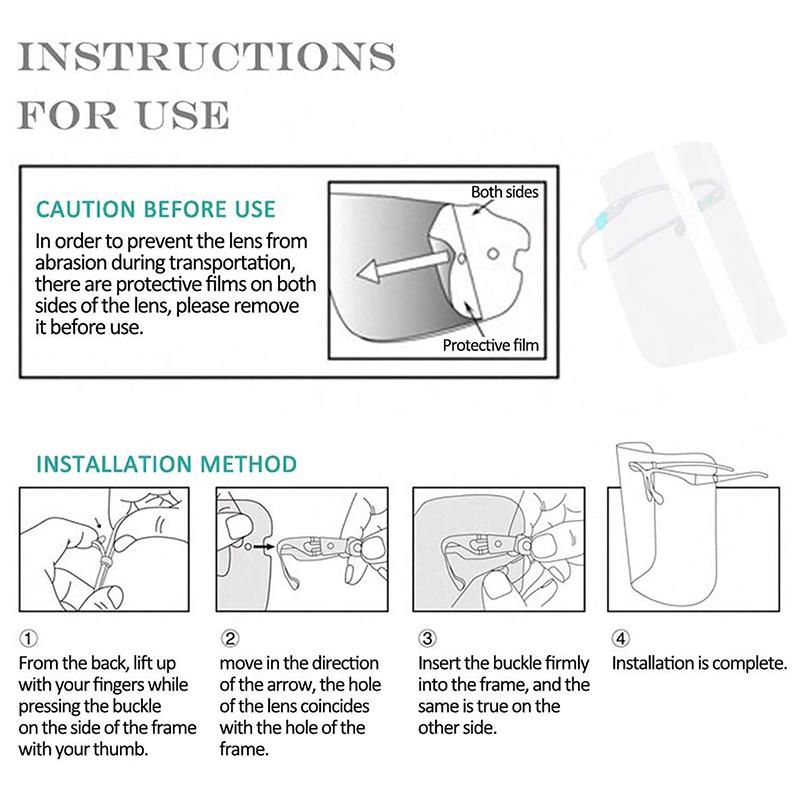 INSTRUCTIONS FOR USE

CAUTION BEFORE USE

In order to prevent the lens from abrasion during transportation, there are protective films on both sides of the lens, please remove it before use.

Both sides

Protective film

INSTALLATION METHOD

①
From the back, lift up with your fingers while pressing the buckle on the side of the frame with your thumb.

②
move in the direction of the arrow, the hole of the lens coincides with the hole of the frame.

③
Insert the buckle firmly into the frame, and the same is true on the other side.

④
Installation is complete.